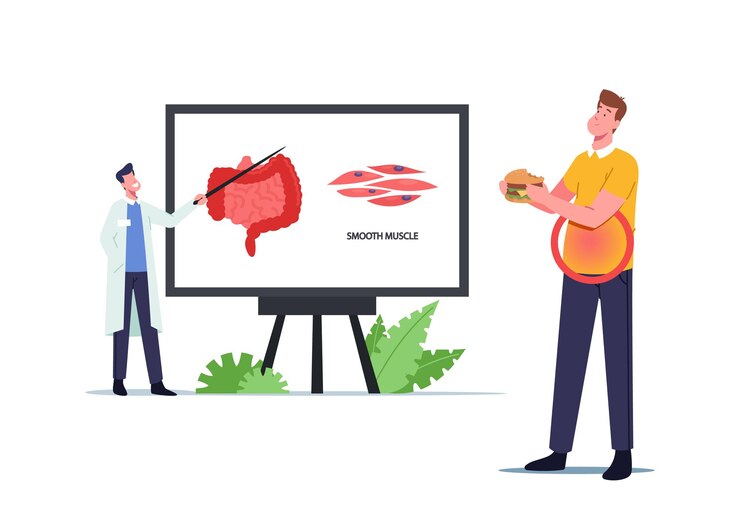 SMOOTH MUSCLE